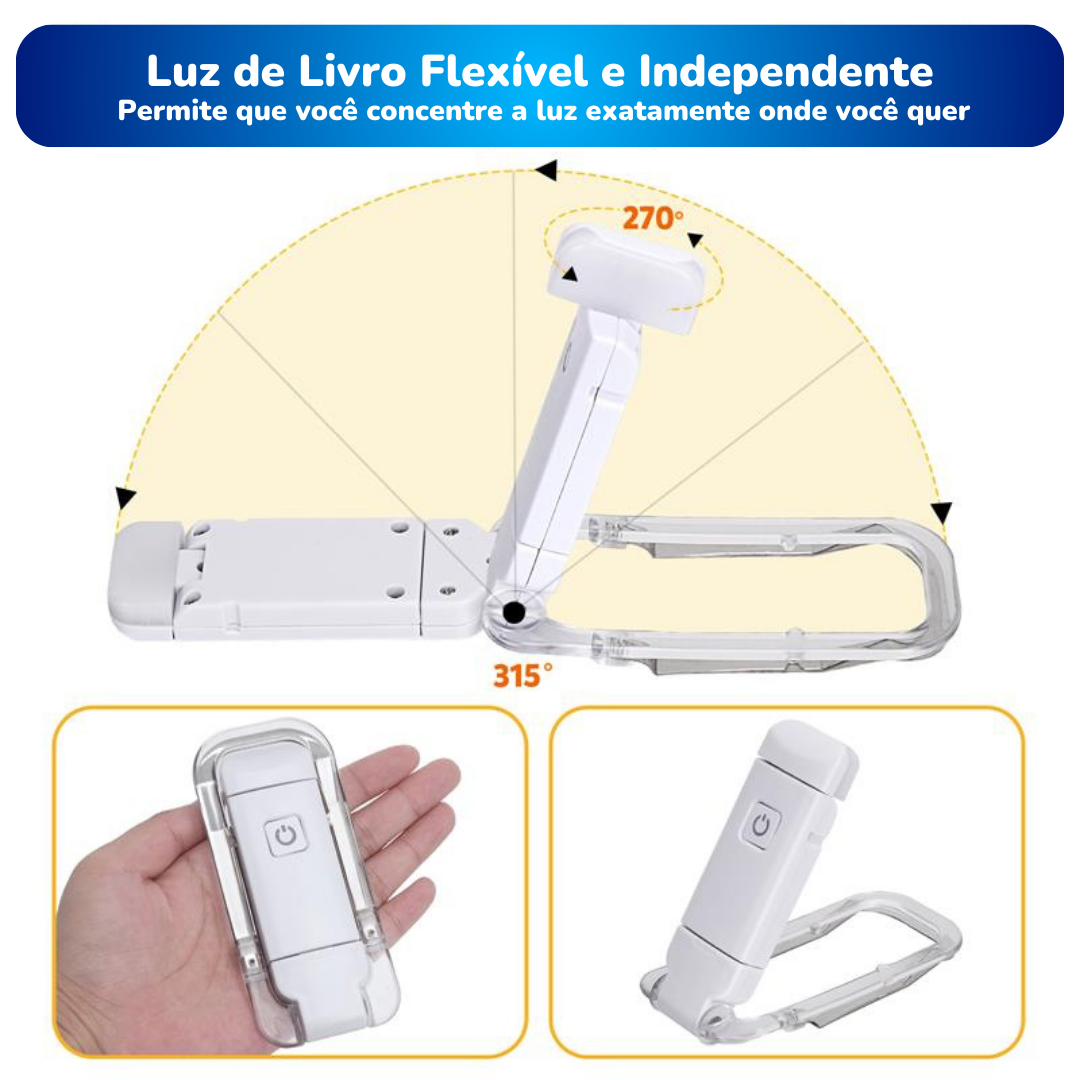 Luz de Livro Flexível e Independente
Permite que você concentre a luz exatamente onde você quer

270°

315°