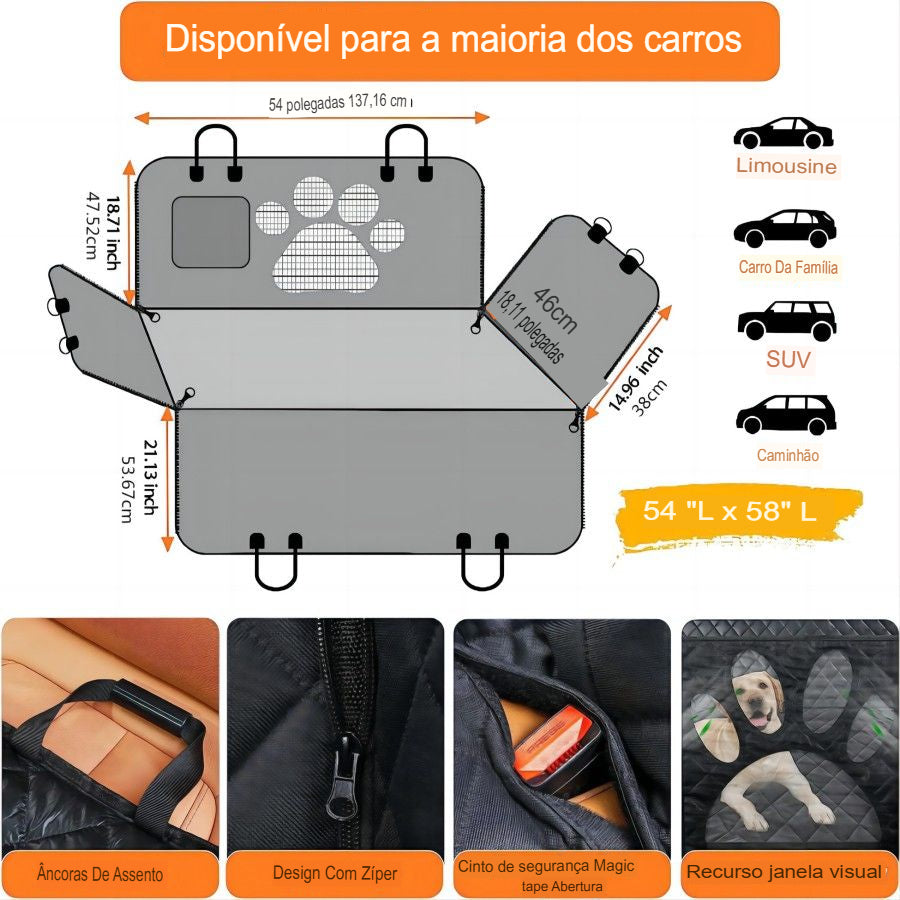 Disponível para a maioria dos carros

54 polegadas 137,16 cm

18.71 inch
47.52cm

46cm
18,11 polegadas

14.96 inch
38cm

21.13 inch
53.67cm

Limousine

Carro Da Família

SUV

Caminhão

54 "L x 58" L

Âncoras De Assento

Design Com Zíper

Cinto de segurança Magic tape Abertura

Recurso janela visual